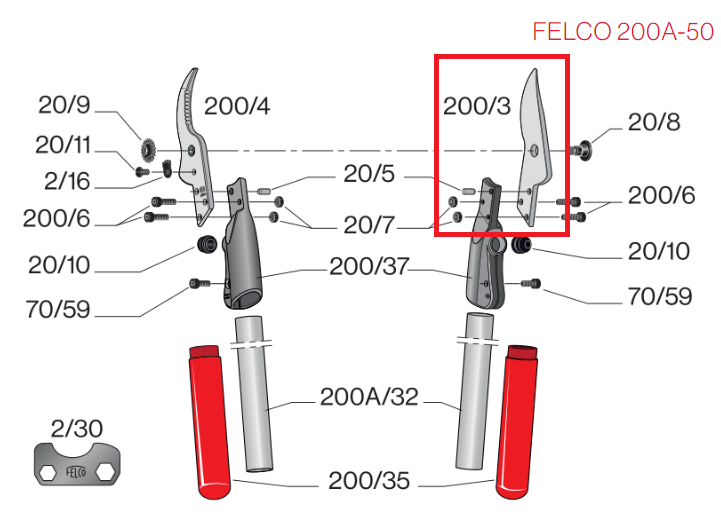 FELCO 200A-50

20/9
200/4
200/3
20/8
20/11
2/16
20/5
200/6
200/6
20/7
20/10
20/10
200/37
70/59
70/59
200A/32
2/30
FELCO
200/35