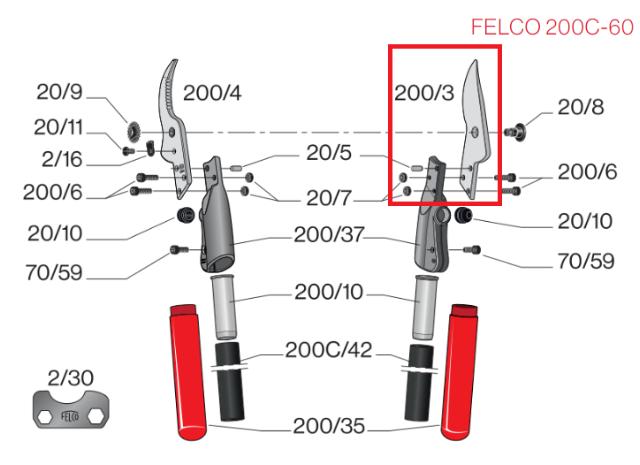 FELCO 200C-60

20/9
200/4
200/3
20/8
20/11
2/16
20/5
200/6
200/6
20/7
20/10
20/10
200/37
70/59
70/59
200/10
200C/42
2/30
FELCO
200/35